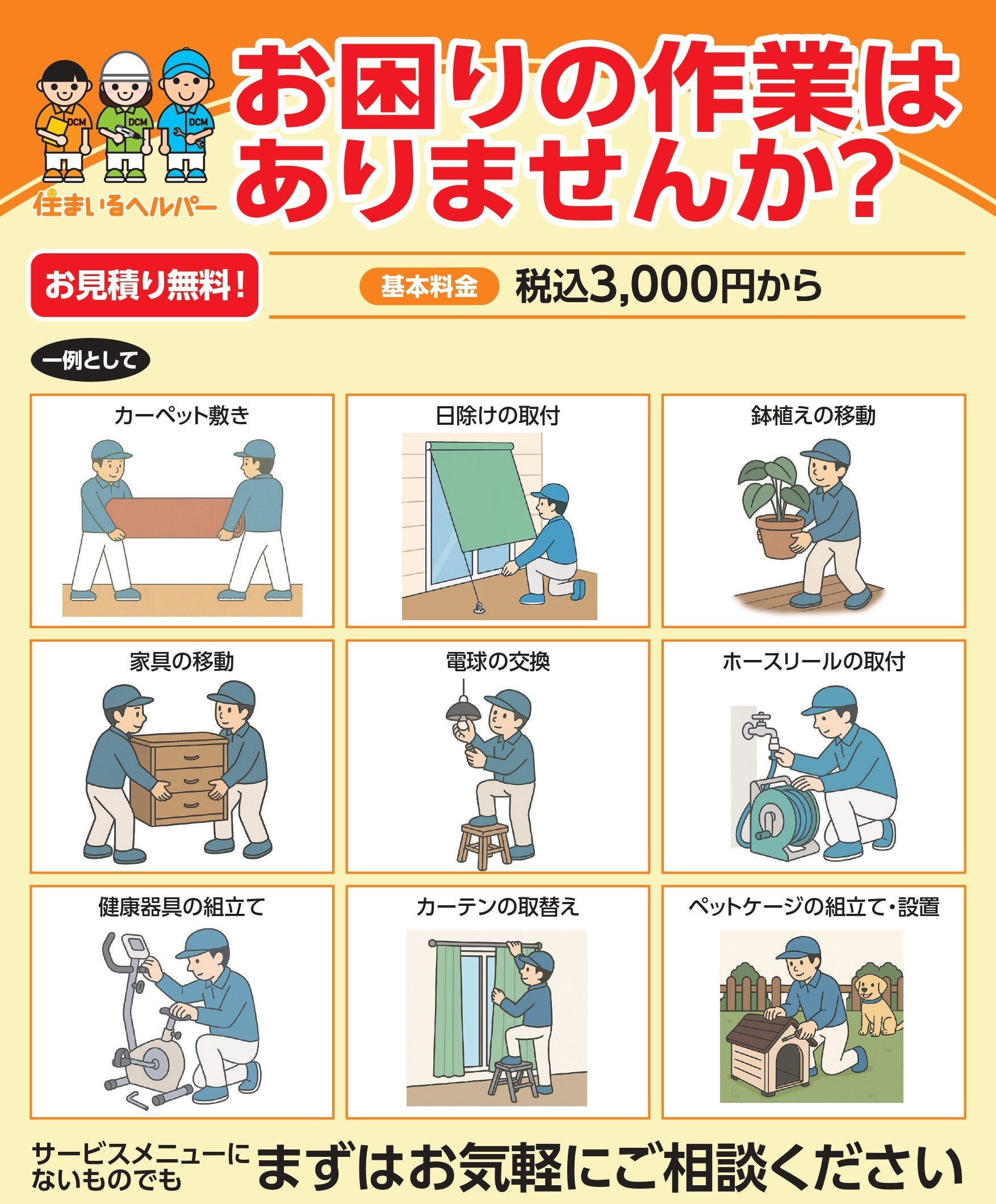 DCM DCM DCM
住まいるヘルパー

お困りの作業はありませんか?

お見積り無料!

基本料金 税込3,000円から

一例として

カーペット敷き

日除けの取付

鉢植えの移動

家具の移動

電球の交換

ホースリールの取付

健康器具の組立て

カーテンの取替え

ペットケージの組立て・設置

サービスメニューにないものでも まずはお気軽にご相談ください